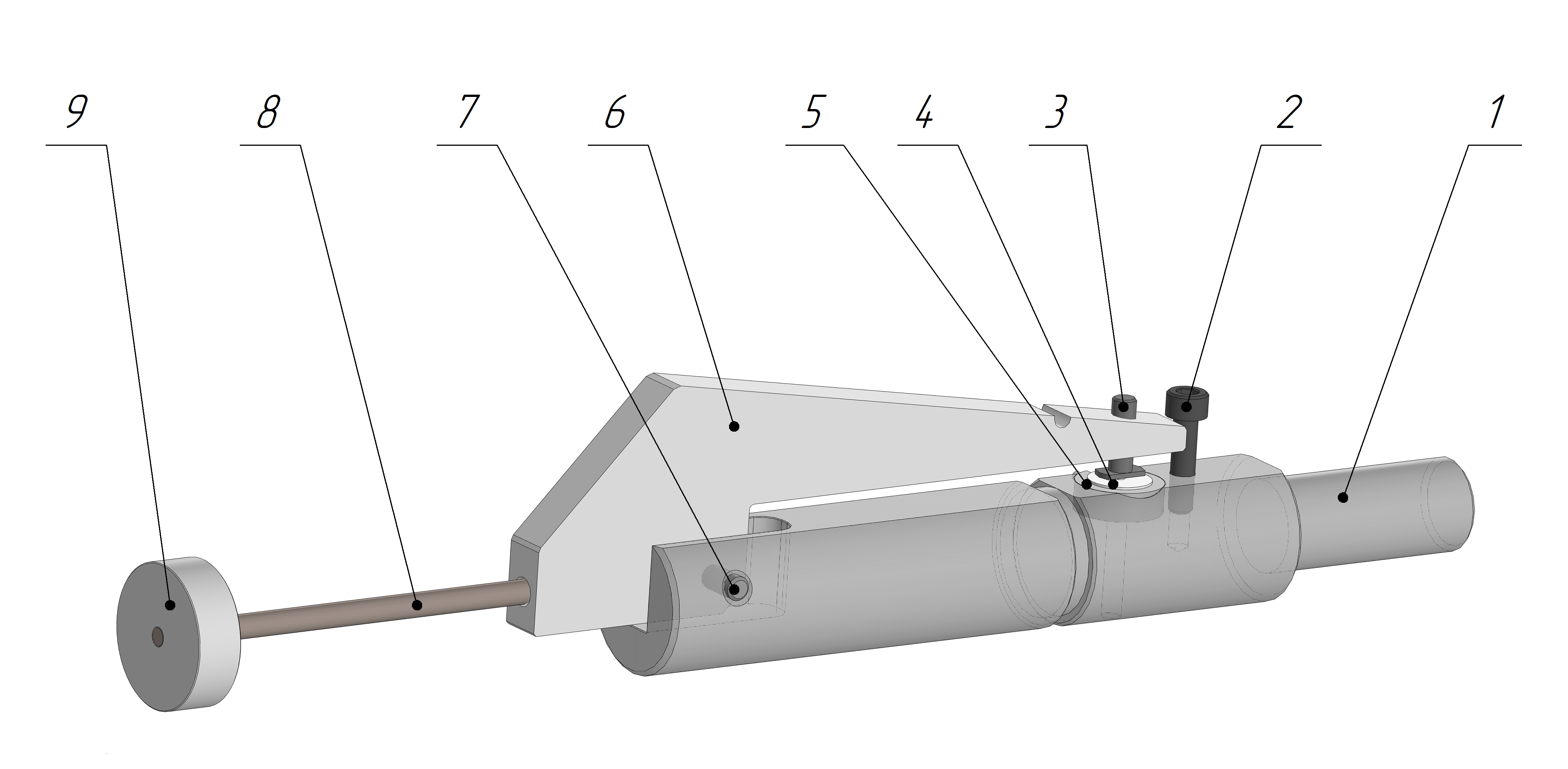 9 8 7 6 5 4 3 2 1