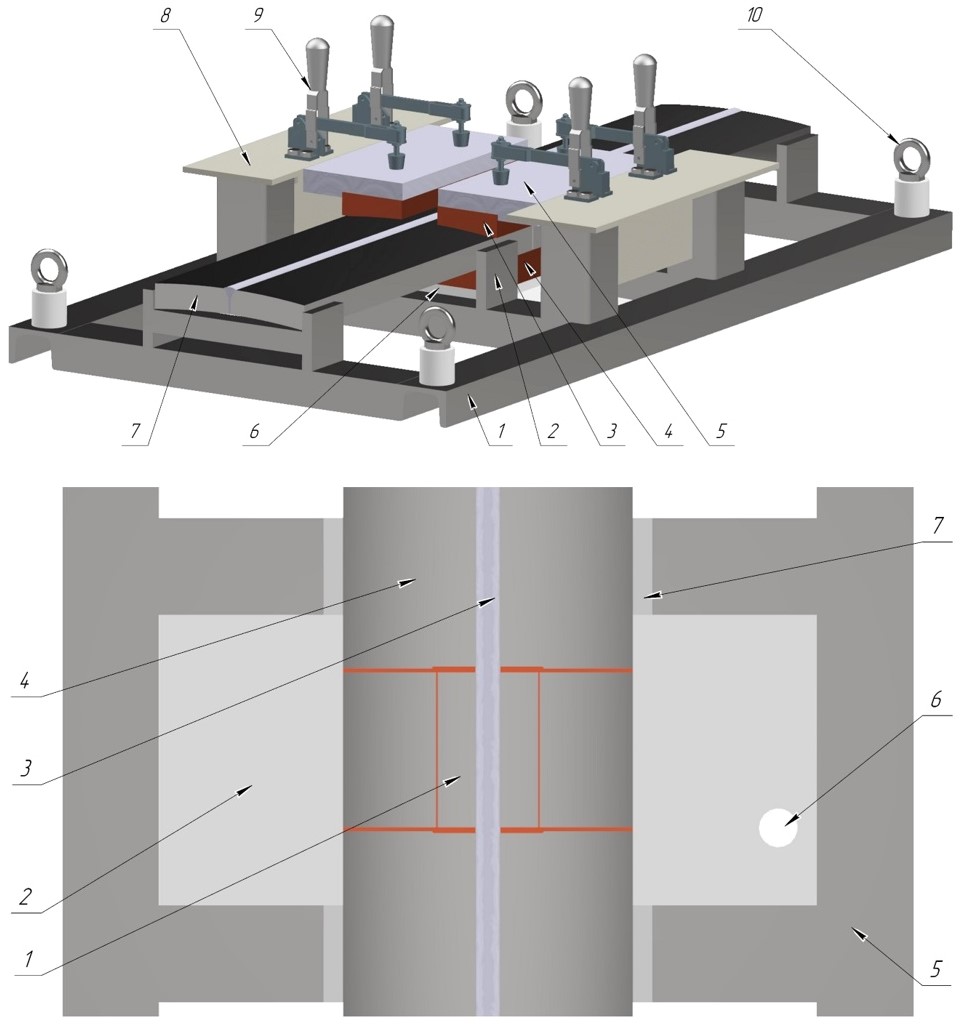 8
9
10
7
6
1
2
3
4
5

7
4
3
6
2
1
5